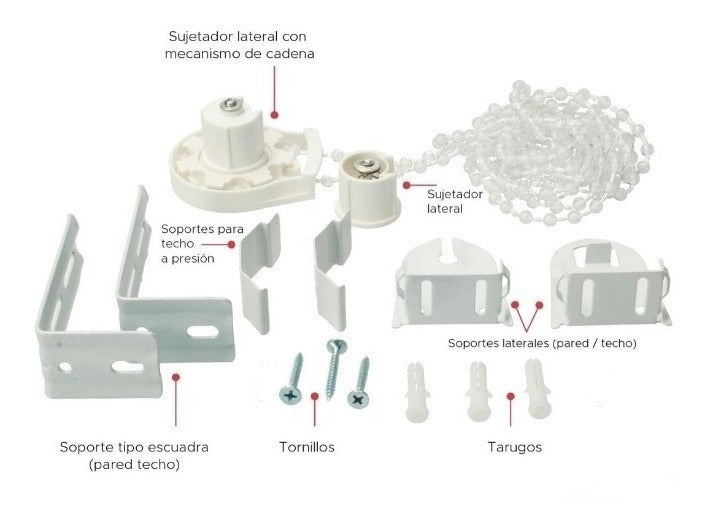 Sujetador lateral con mecanismo de cadena

Sujetador lateral

Soportes para techo a presión

Soportes laterales (pared / techo)

Soporte tipo escuadra (pared techo)

Tornillos

Tarugos